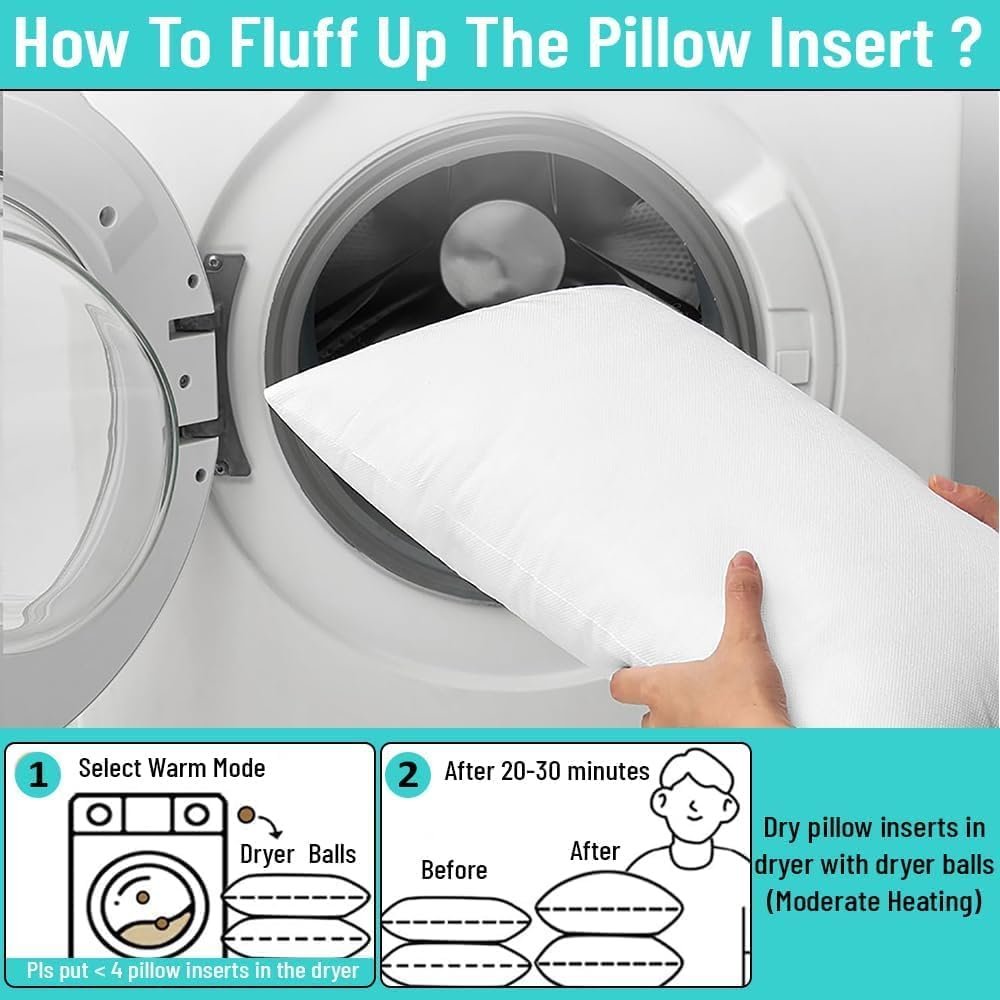 How To Fluff Up The Pillow Insert ?

1 Select Warm Mode

Dryer Balls

Pls put < 4 pillow inserts in the dryer

2 After 20-30 minutes

Before

After

Dry pillow inserts in dryer with dryer balls (Moderate Heating)