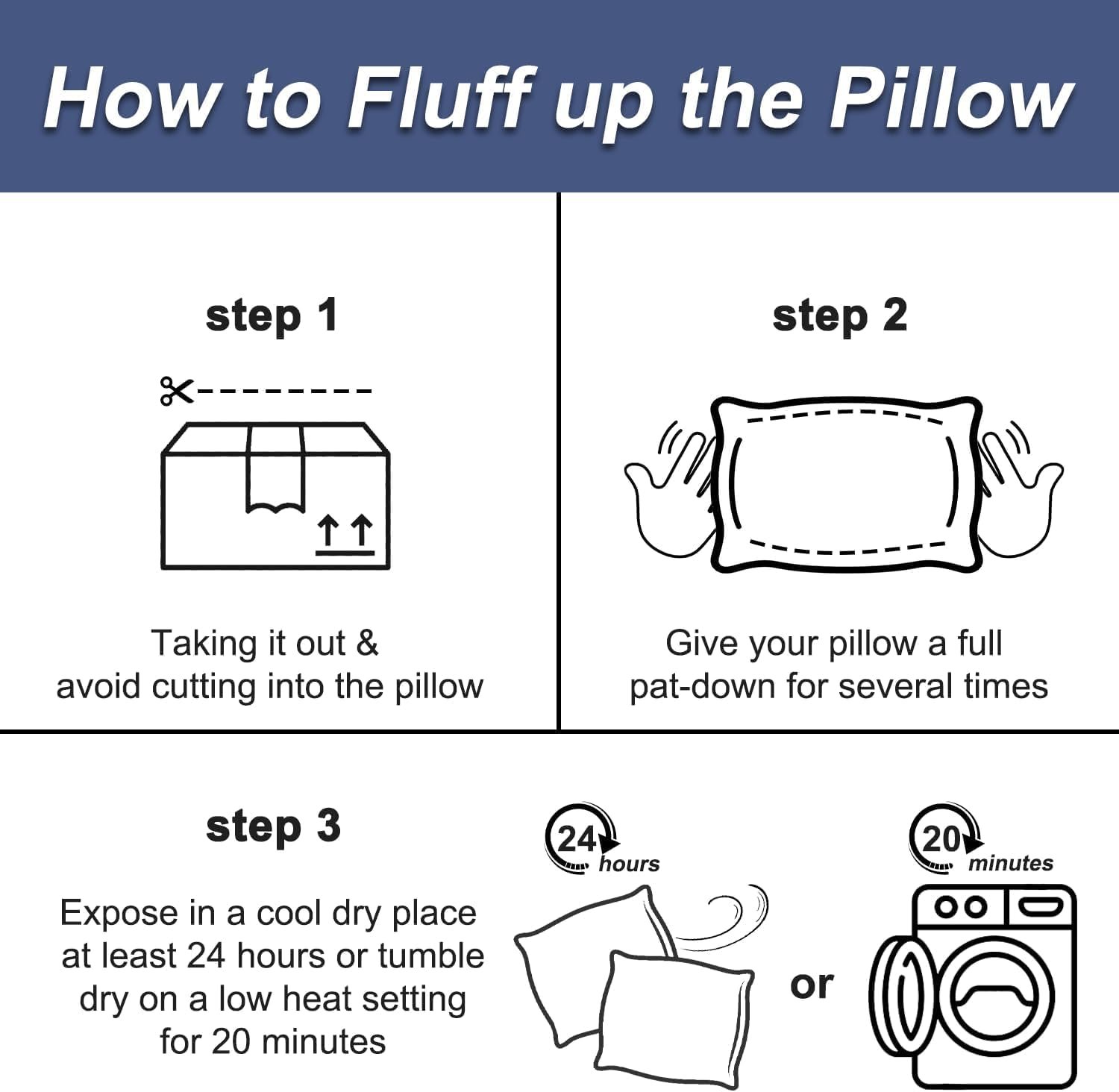 How to Fluff up the Pillow

step 1

Taking it out &
avoid cutting into the pillow

step 2

Give your pillow a full
pat-down for several times

step 3

Expose in a cool dry place at least 24 hours or tumble dry on a low heat setting for 20 minutes

24 hours

or

20 minutes