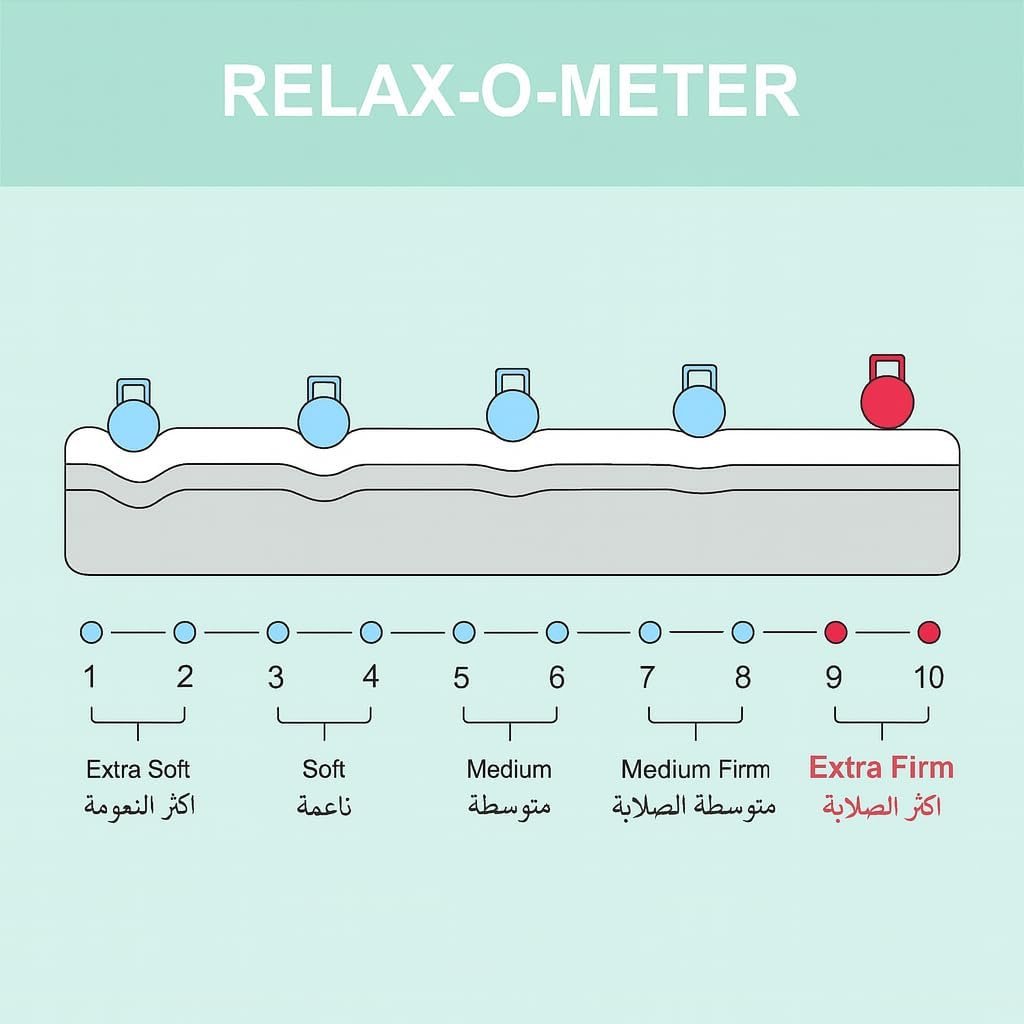 RELAX-O-METER

1 2 3 4 5 6 7 8 9 10

Extra Soft
اكثر النعومة

Soft
ناعمة

Medium
متوسطة

Medium Firm
متوسطة الصلابة

Extra Firm
اكثر الصلابة